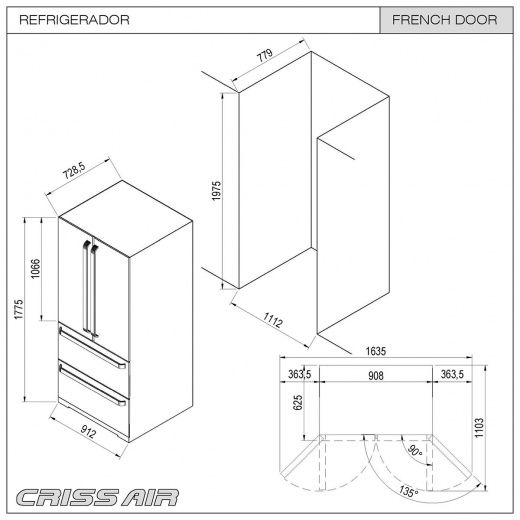 REFRIGERADOR

FRENCH DOOR

779

1975

1112

728,5

1066

1775

912

1635

363,5

908

363,5

625

1103

90°

135°

CRISS AIR